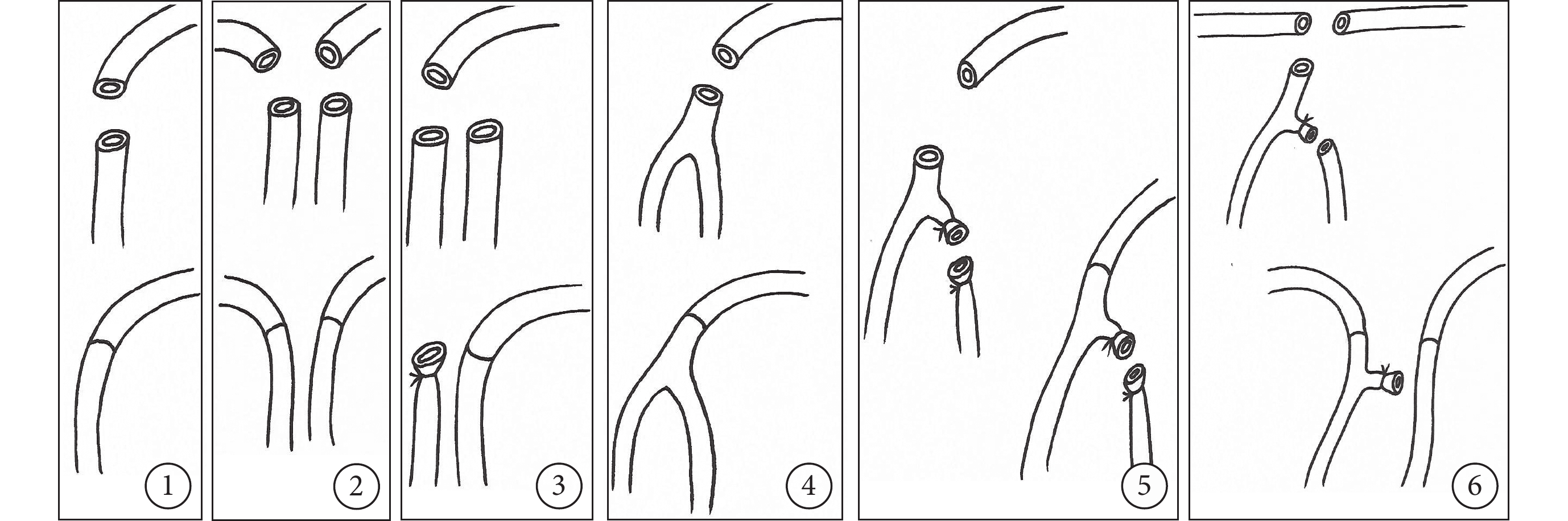 1

2

3

4

5

6