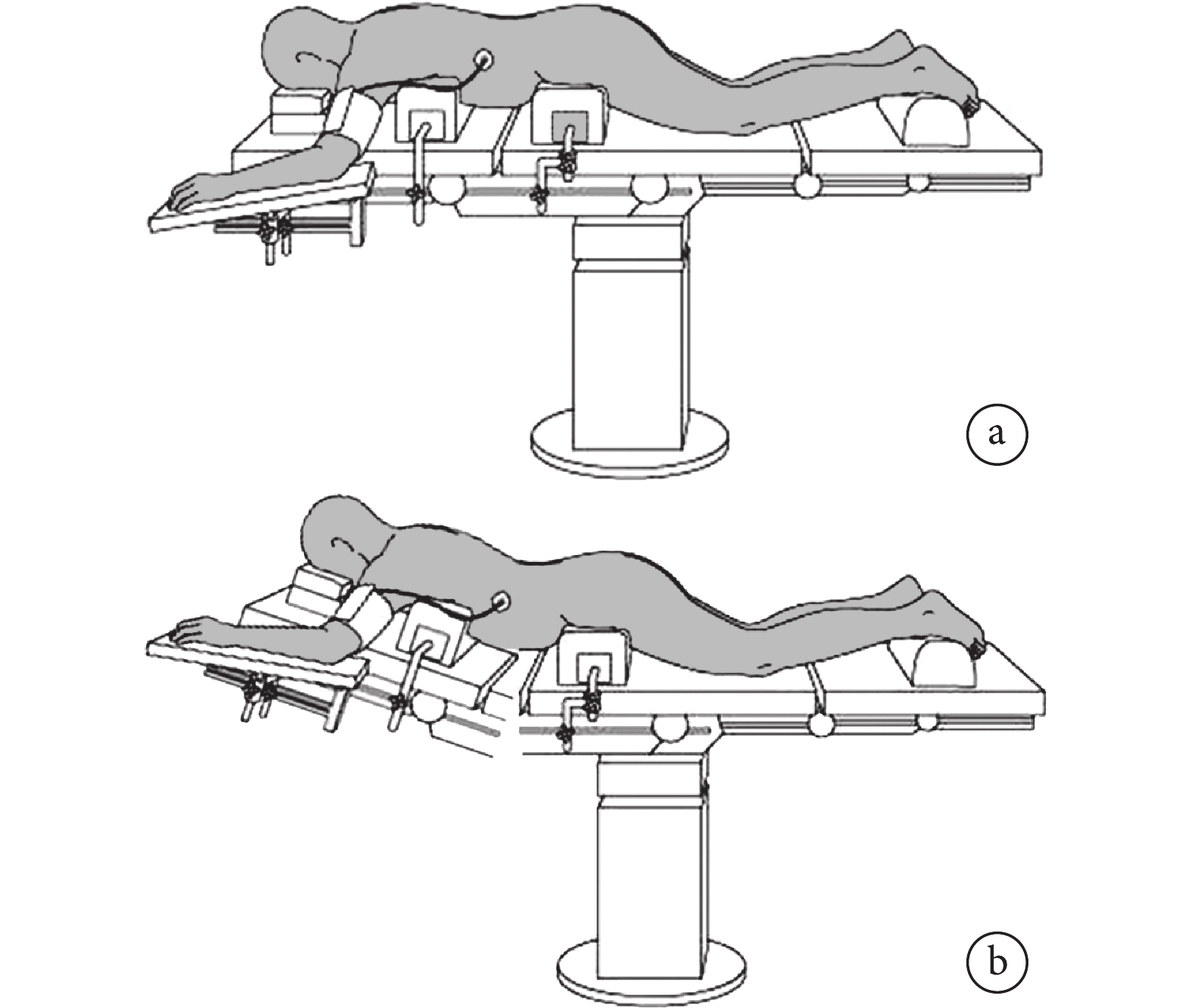 a

b